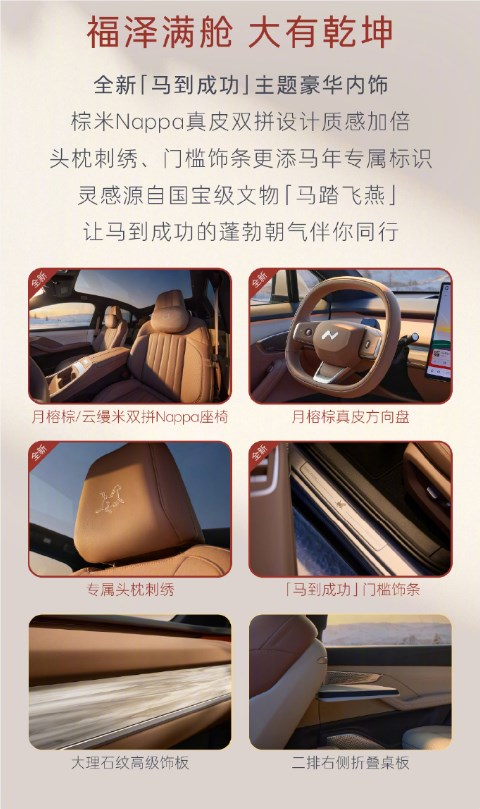 福泽满舱 大有乾坤

全新「马到成功」主题豪华内饰
棕米Nappa真皮双拼设计质感加倍
头枕刺绣、门槛饰条更添马年专属标识
灵感源自国宝级文物「马踏飞燕」
让马到成功的蓬勃朝气伴你同行

全新
月榕棕/云缦米双拼Nappa座椅

全新
月榕棕真皮方向盘

全新
专属头枕刺绣

全新
「马到成功」门槛饰条

大理石纹高级饰板

二排右侧折叠桌板